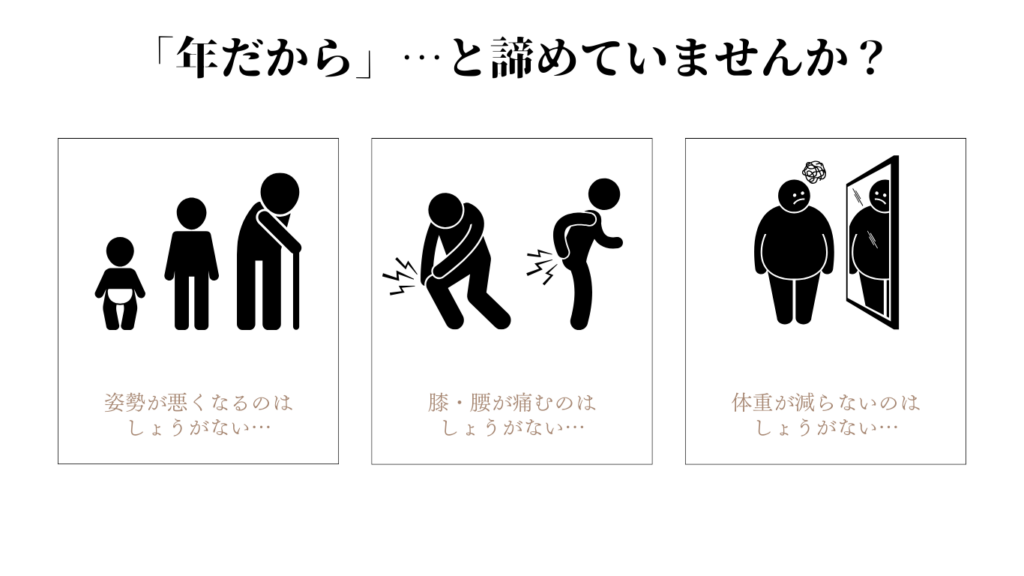 「年だから」…と諦めていませんか？

姿勢が悪くなるのは
しょうがない…

膝・腰が痛むのは
しょうがない…

体重が減らないのは
しょうがない…